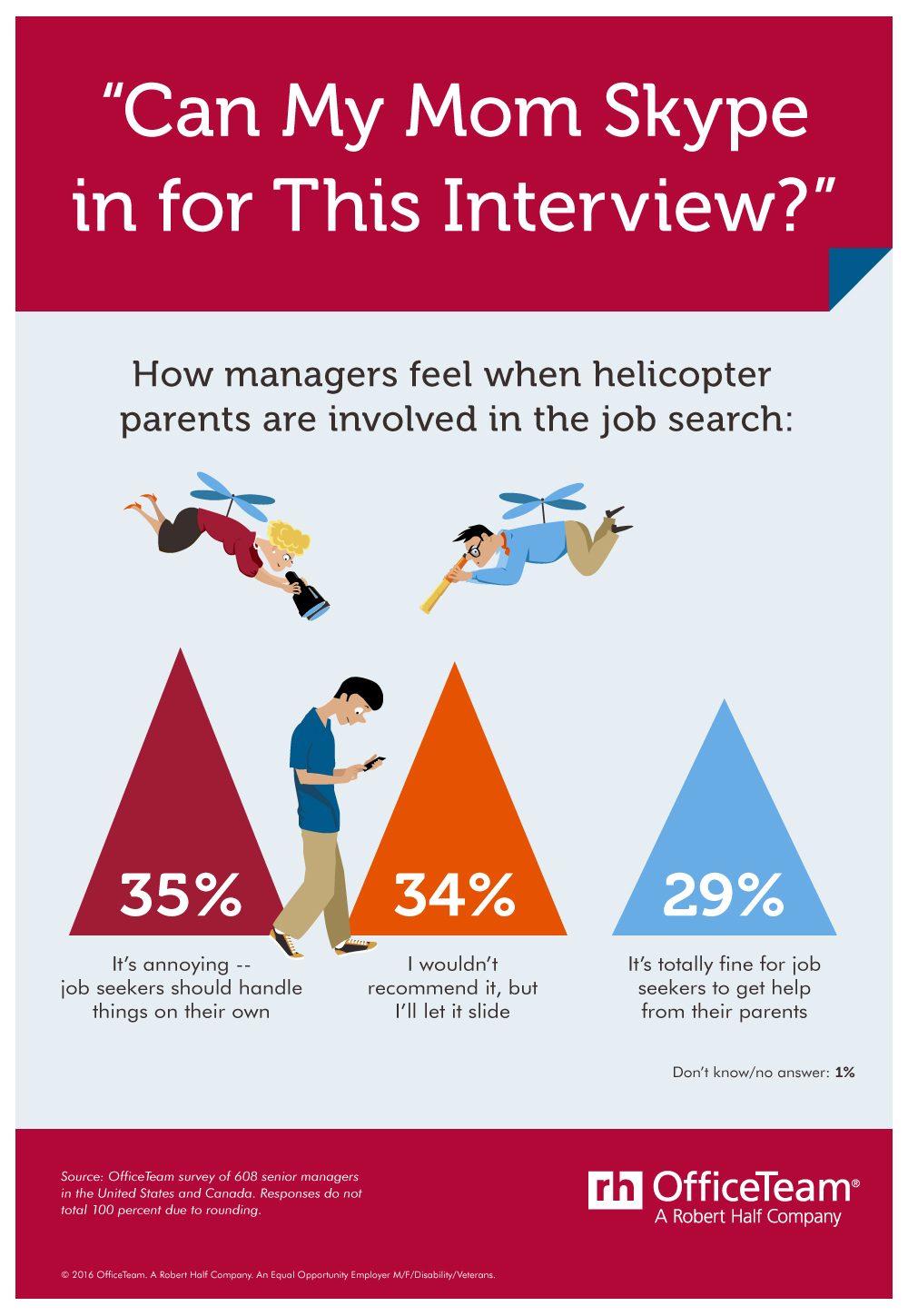 “Can My Mom Skype in for This Interview?”

How managers feel when helicopter parents are involved in the job search:

35%

It’s annoying -- job seekers should handle things on their own

34%

I wouldn’t recommend it, but I’ll let it slide

29%

It’s totally fine for job seekers to get help from their parents

Don’t know/no answer: 1%

Source: OfficeTeam survey of 608 senior managers in the United States and Canada. Responses do not total 100 percent due to rounding.

rh OfficeTeam®
A Robert Half Company

© 2016 OfficeTeam. A Robert Half Company. An Equal Opportunity Employer M/F/Disability/Veterans.